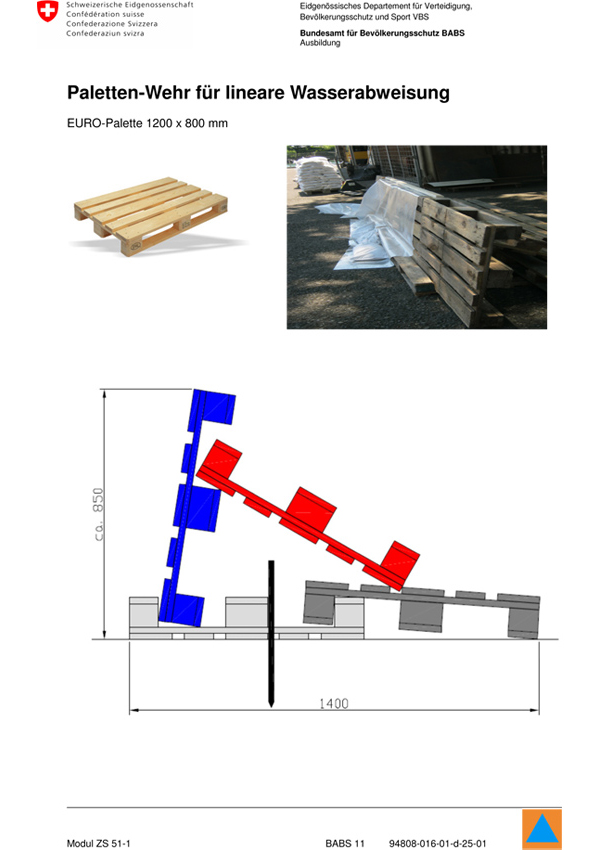 Schweizerische Eidgenossenschaft
Confédération suisse
Confederazione Svizzera
Confederaziun svizra

Eidgenössisches Departement für Verteidigung, Bevölkerungsschutz und Sport VBS

Bundesamt für Bevölkerungsschutz BABS
Ausbildung

Paletten-Wehr für lineare Wasserabweisung

EURO-Palette 1200 x 800 mm

ca. 850

1400

Modul ZS 51-1 BABS 11 94808-016-01-d-25-01